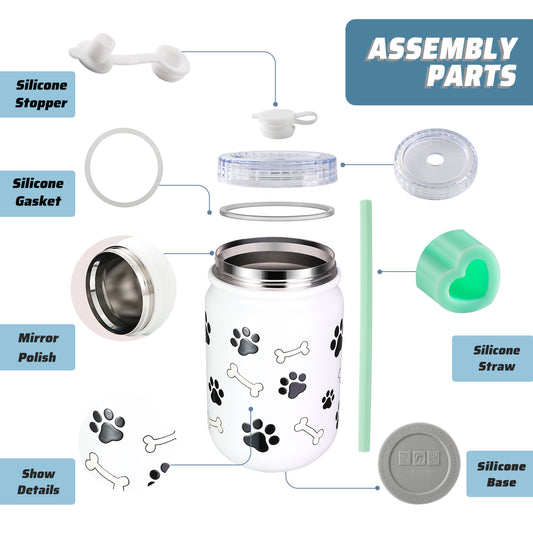 ASSEMBLY PARTS

Silicone Stopper

Silicone Gasket

Mirror Polish

Show Details

Silicone Straw

Silicone Base